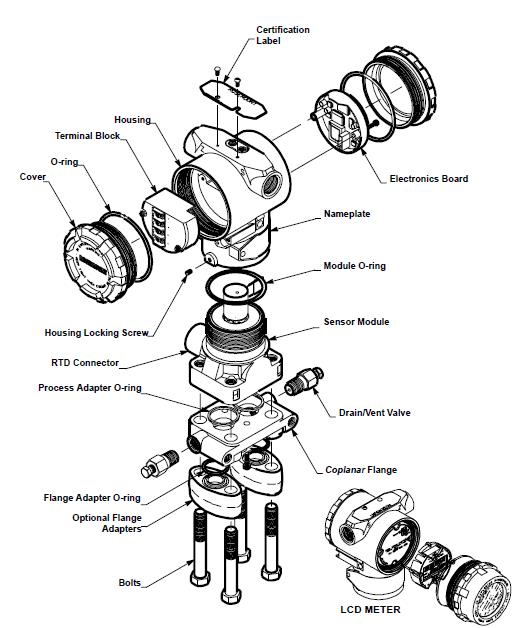 Certification Label

Housing

Terminal Block

O-ring

Cover

Electronics Board

Nameplate

Module O-ring

Sensor Module

Housing Locking Screw

RTD Connector

Process Adapter O-ring

Drain/Vent Valve

Coplanar Flange

Flange Adapter O-ring

Optional Flange Adapters

Bolts

LCD METER